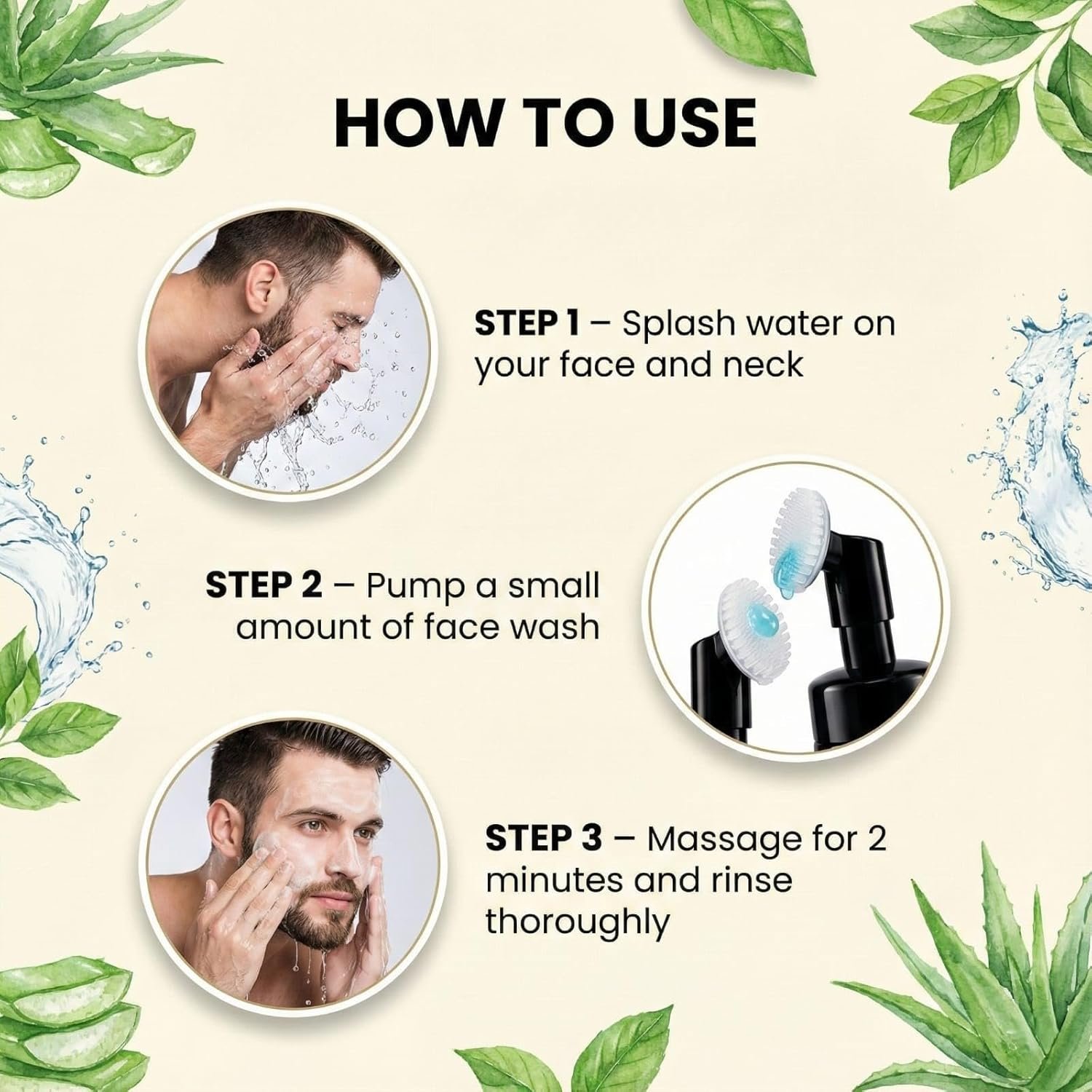 HOW TO USE

STEP 1 – Splash water on your face and neck

STEP 2 – Pump a small amount of face wash

STEP 3 – Massage for 2 minutes and rinse thoroughly