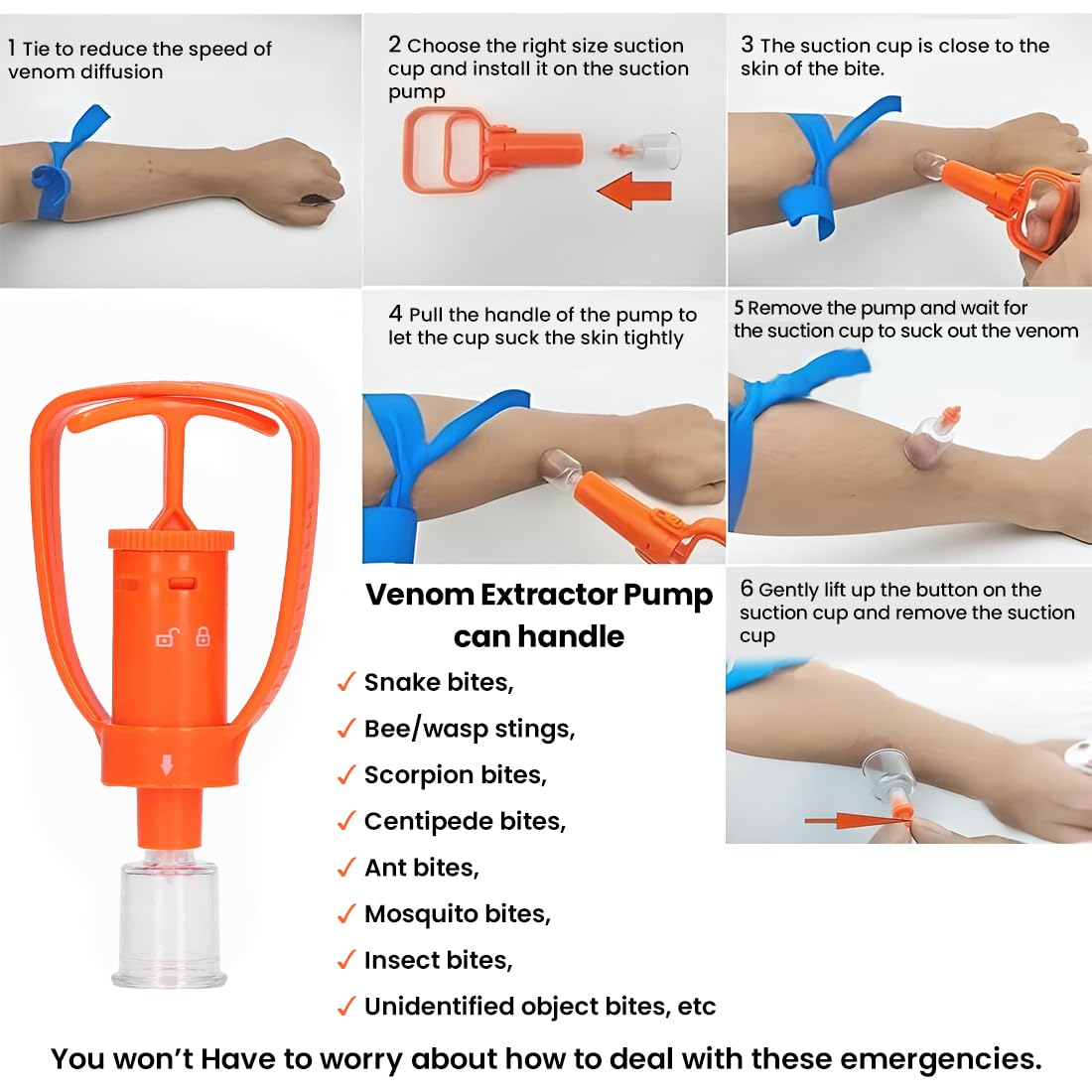 1 Tie to reduce the speed of venom diffusion

2 Choose the right size suction cup and install it on the suction pump

3 The suction cup is close to the skin of the bite.

4 Pull the handle of the pump to let the cup suck the skin tightly

5 Remove the pump and wait for the suction cup to suck out the venom

6 Gently lift up the button on the suction cup and remove the suction cup

Venom Extractor Pump can handle

✓ Snake bites,
✓ Bee/wasp stings,
✓ Scorpion bites,
✓ Centipede bites,
✓ Ant bites,
✓ Mosquito bites,
✓ Insect bites,
✓ Unidentified object bites, etc

You won't Have to worry about how to deal with these emergencies.