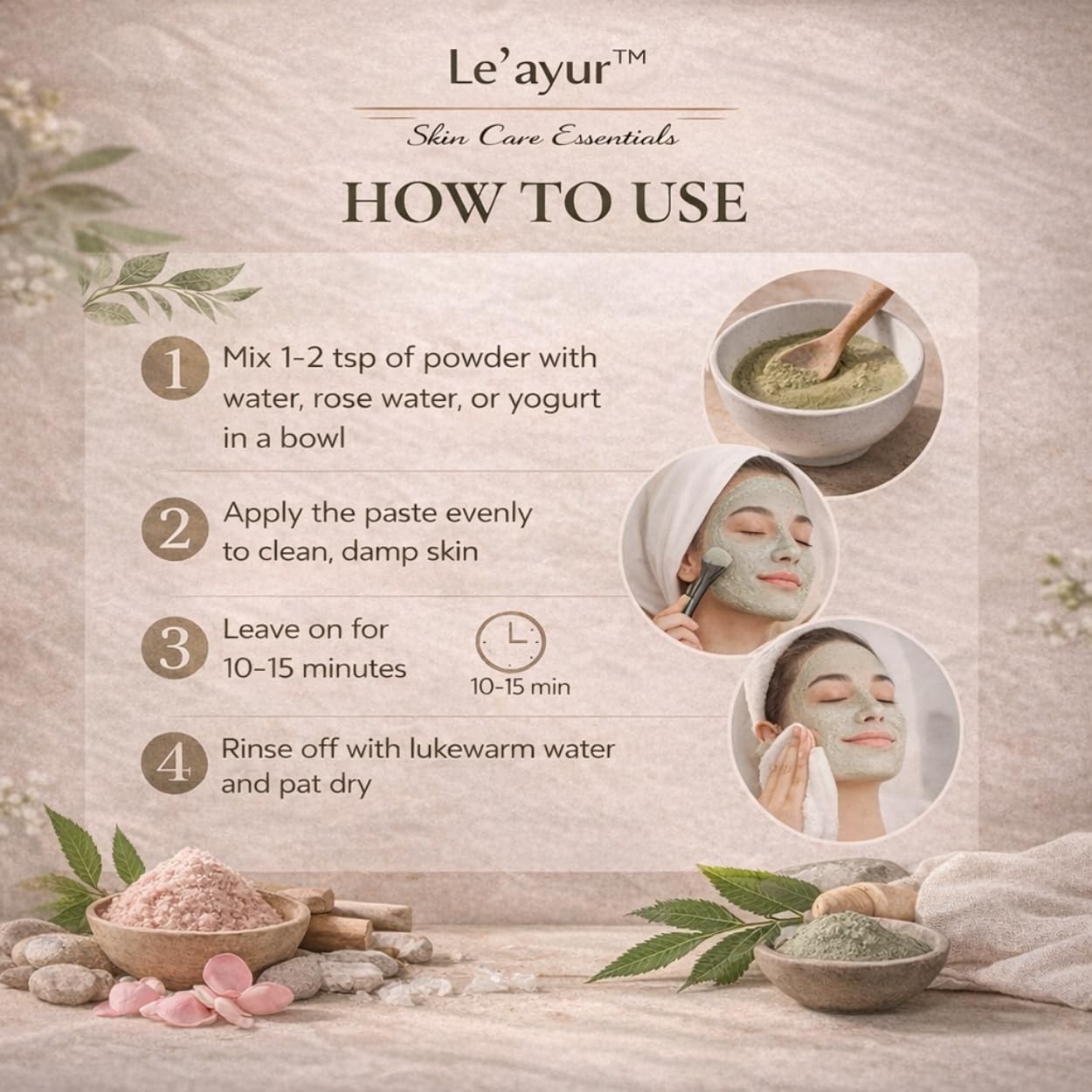 Le'ayur™

Skin Care Essentials

HOW TO USE

1 Mix 1-2 tsp of powder with water, rose water, or yogurt in a bowl

2 Apply the paste evenly to clean, damp skin

3 Leave on for 10–15 minutes

10-15 min

4 Rinse off with lukewarm water and pat dry