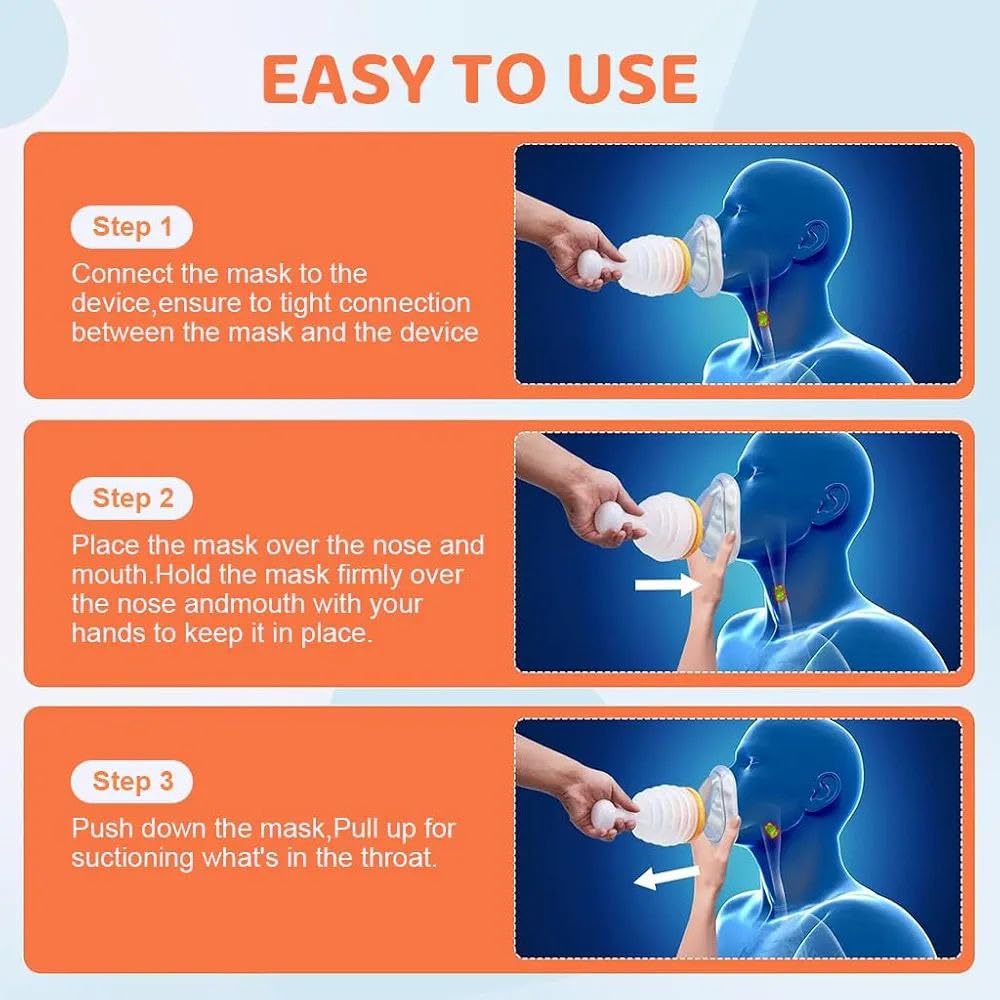 EASY TO USE

Step 1

Connect the mask to the device,ensure to tight connection between the mask and the device

Step 2

Place the mask over the nose and mouth.Hold the mask firmly over the nose andmouth with your hands to keep it in place.

Step 3

Push down the mask,Pull up for suctioning what's in the throat.