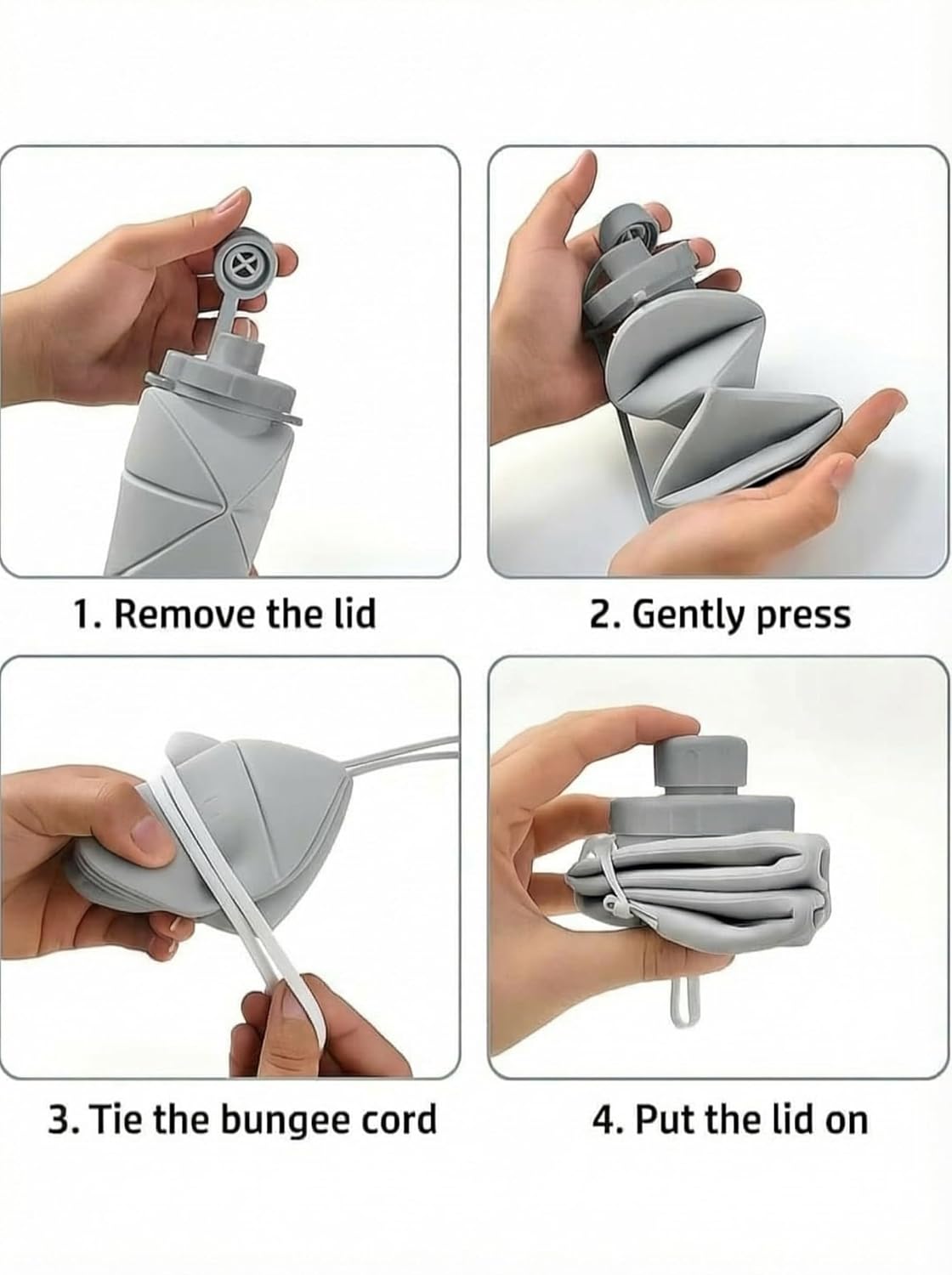 1. Remove the lid

2. Gently press

3. Tie the bungee cord

4. Put the lid on