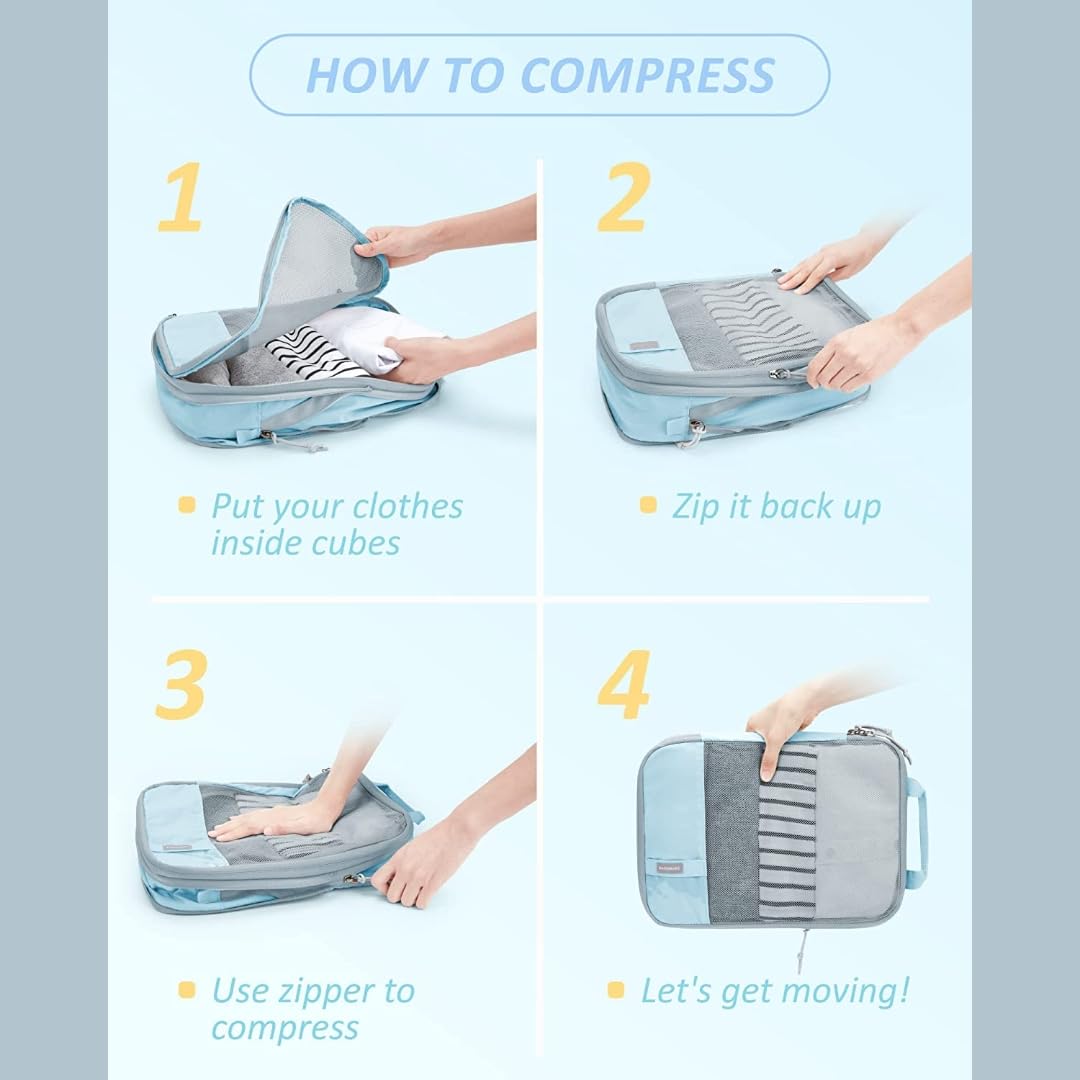 HOW TO COMPRESS

1

Put your clothes inside cubes

2

Zip it back up

3

Use zipper to compress

4

Let's get moving!