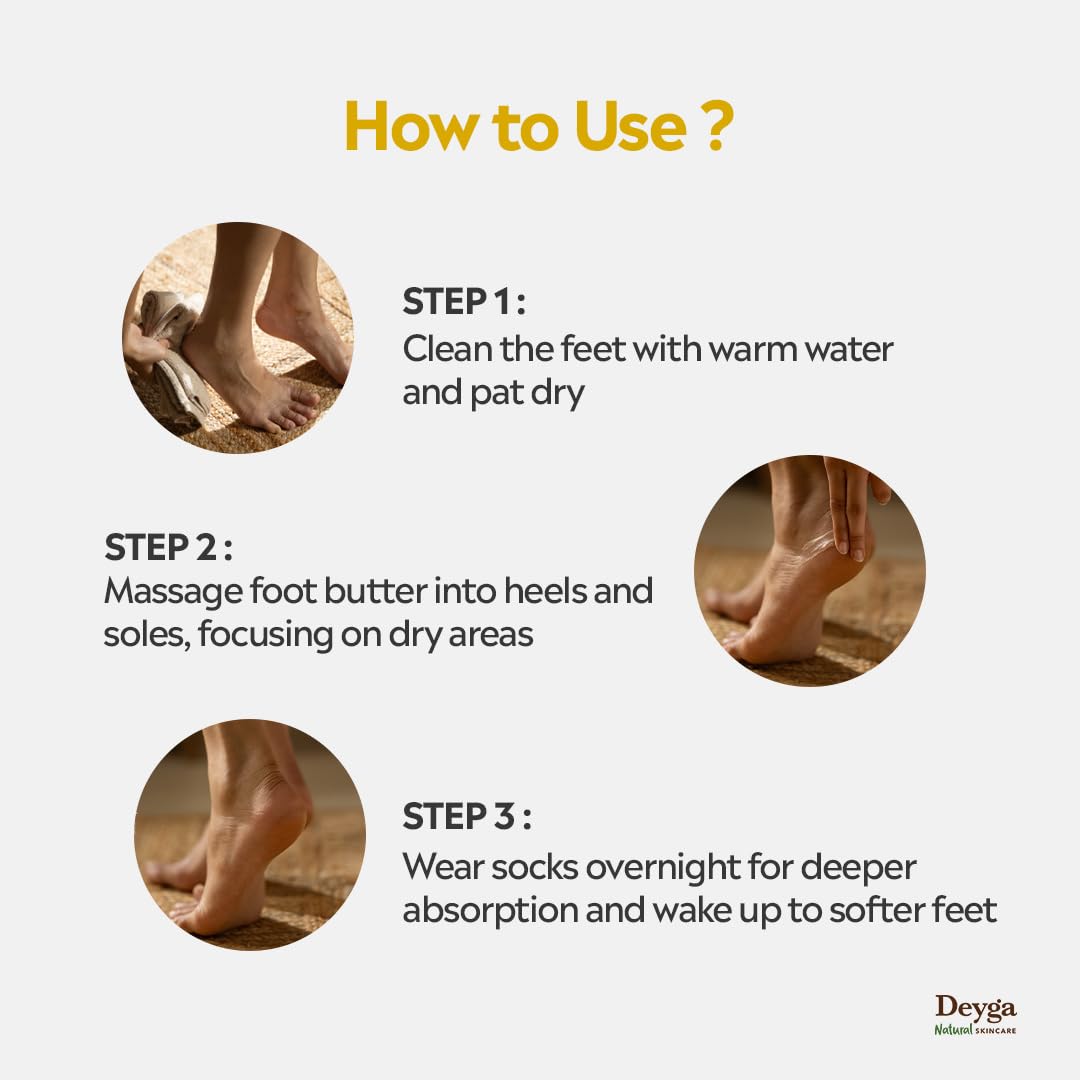 How to Use ?

STEP 1 :
Clean the feet with warm water and pat dry

STEP 2 :
Massage foot butter into heels and soles, focusing on dry areas

STEP 3 :
Wear socks overnight for deeper absorption and wake up to softer feet

Deyga
Natural SKINCARE