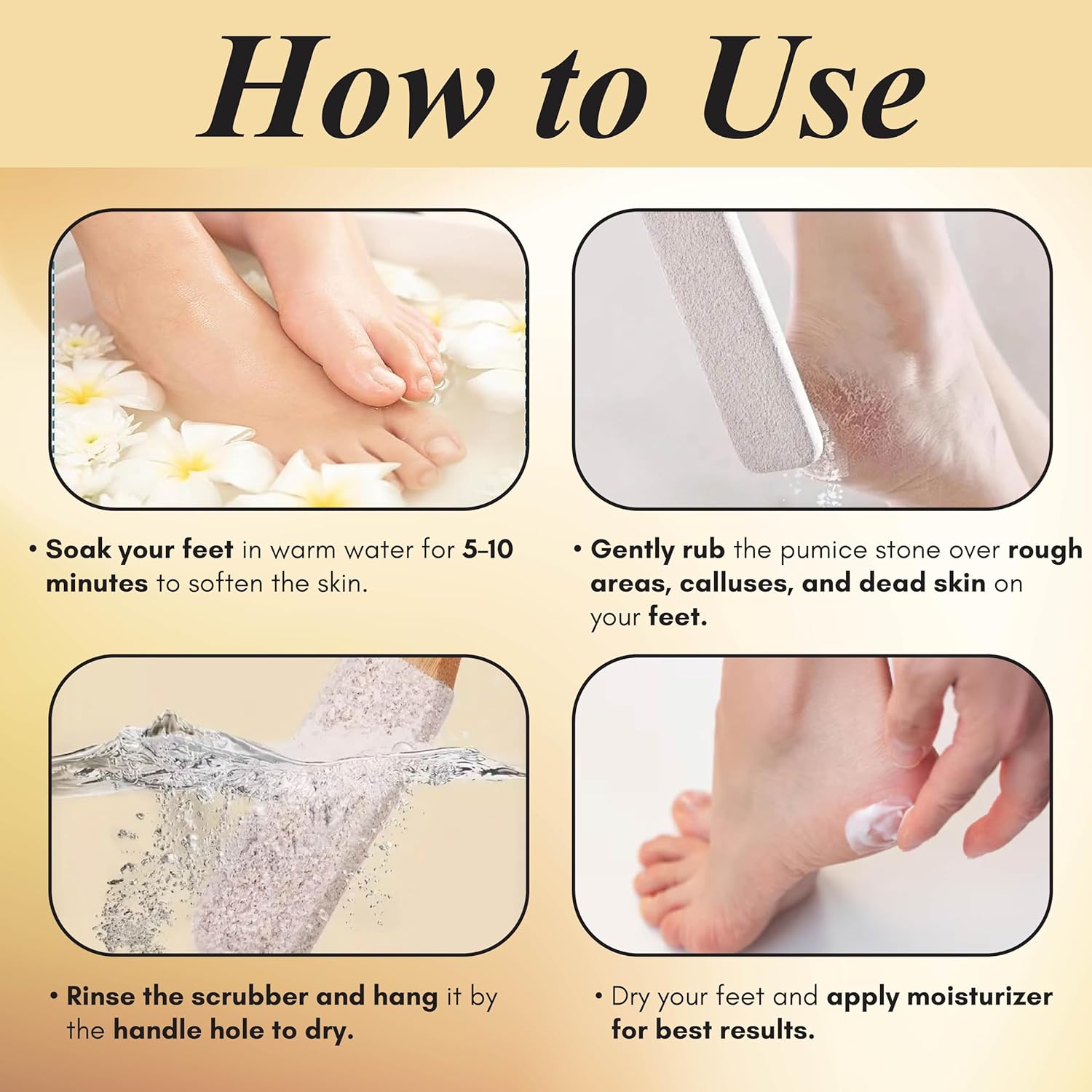 How to Use

• Soak your feet in warm water for 5–10 minutes to soften the skin.

• Gently rub the pumice stone over rough areas, calluses, and dead skin on your feet.

• Rinse the scrubber and hang it by the handle hole to dry.

• Dry your feet and apply moisturizer for best results.