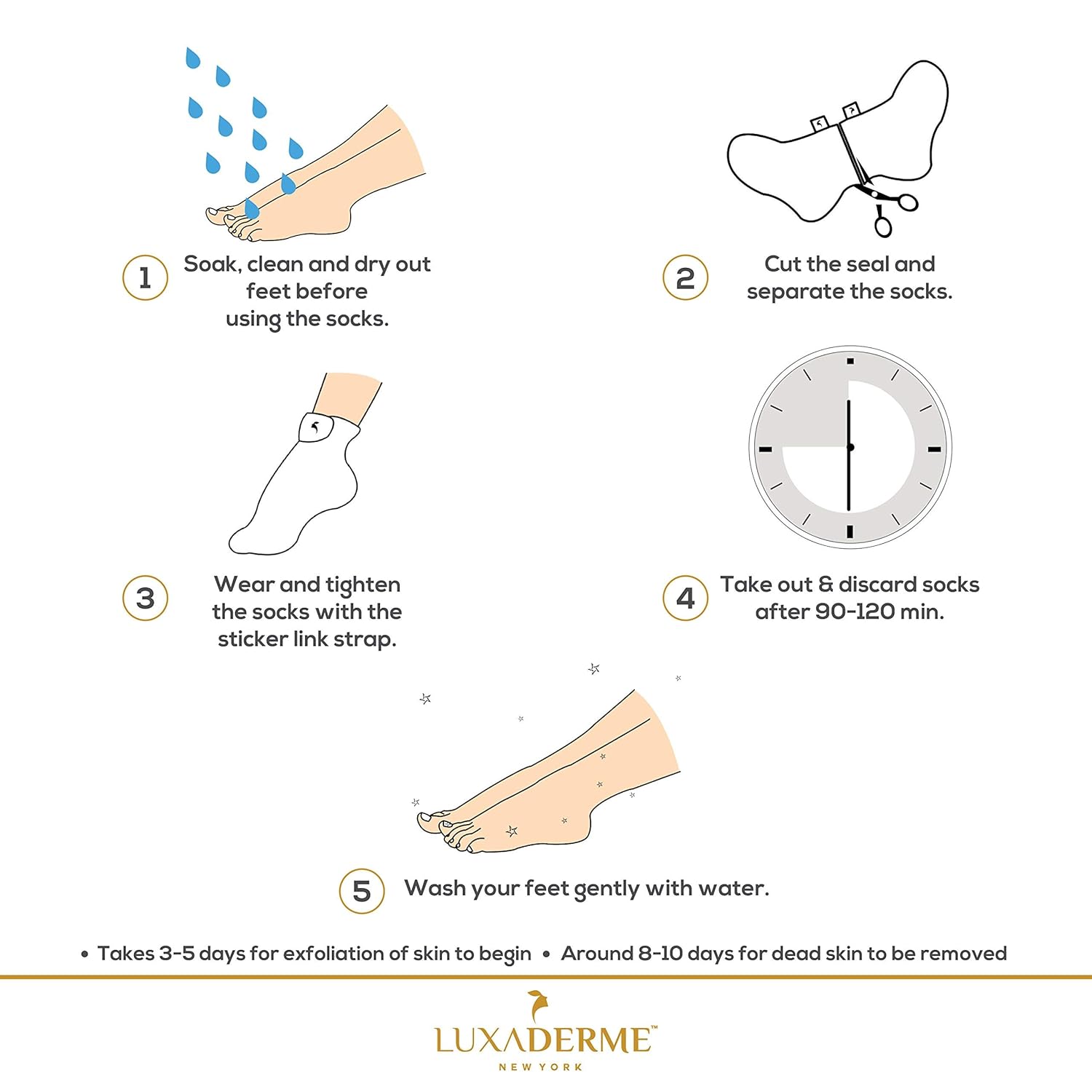 1 Soak, clean and dry out feet before using the socks.

2 Cut the seal and separate the socks.

3 Wear and tighten the socks with the sticker link strap.

4 Take out & discard socks after 90-120 min.

5 Wash your feet gently with water.

• Takes 3-5 days for exfoliation of skin to begin • Around 8-10 days for dead skin to be removed

LUXADERME™
NEW YORK