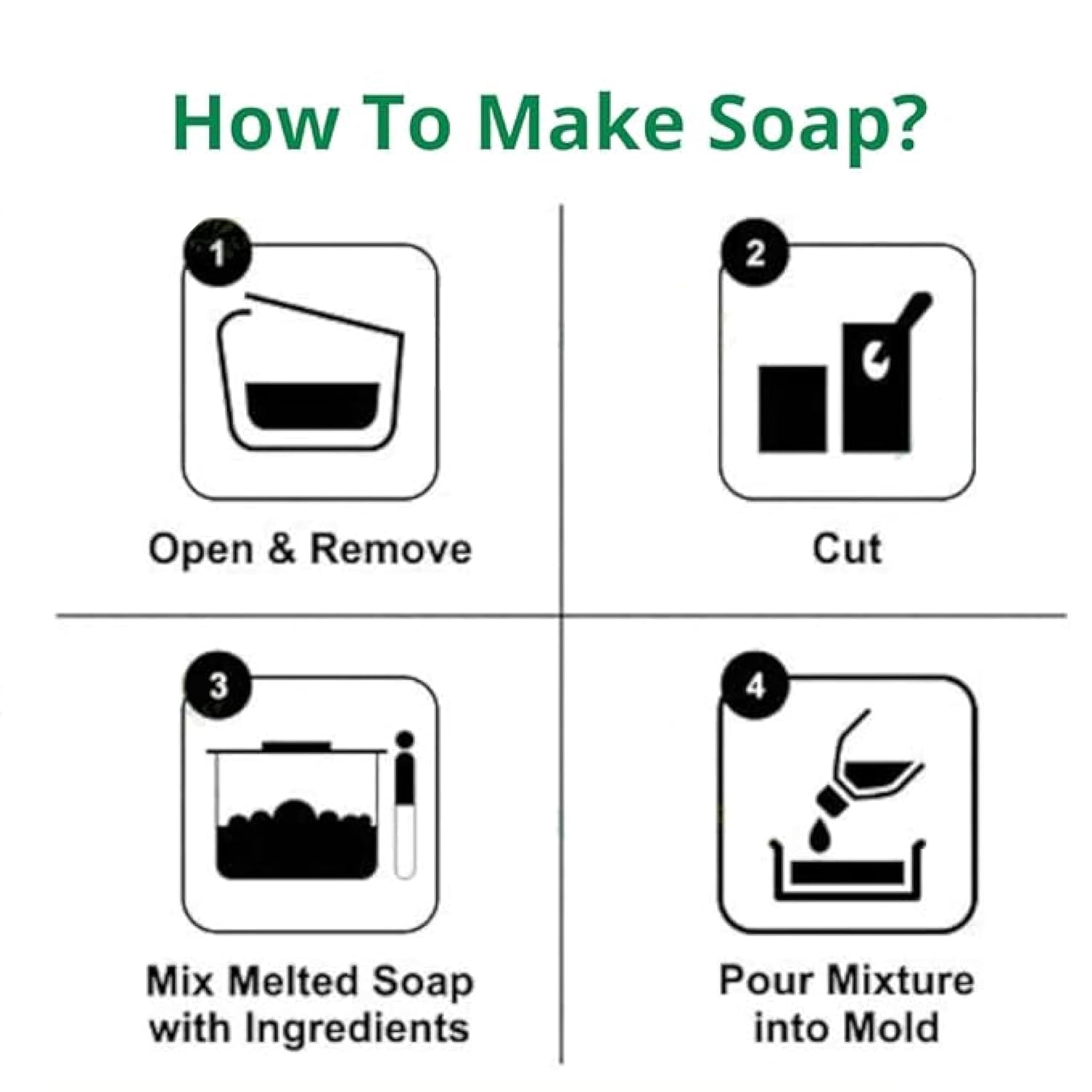 How To Make Soap?

1

Open & Remove

2

Cut

3

Mix Melted Soap with Ingredients

4

Pour Mixture into Mold