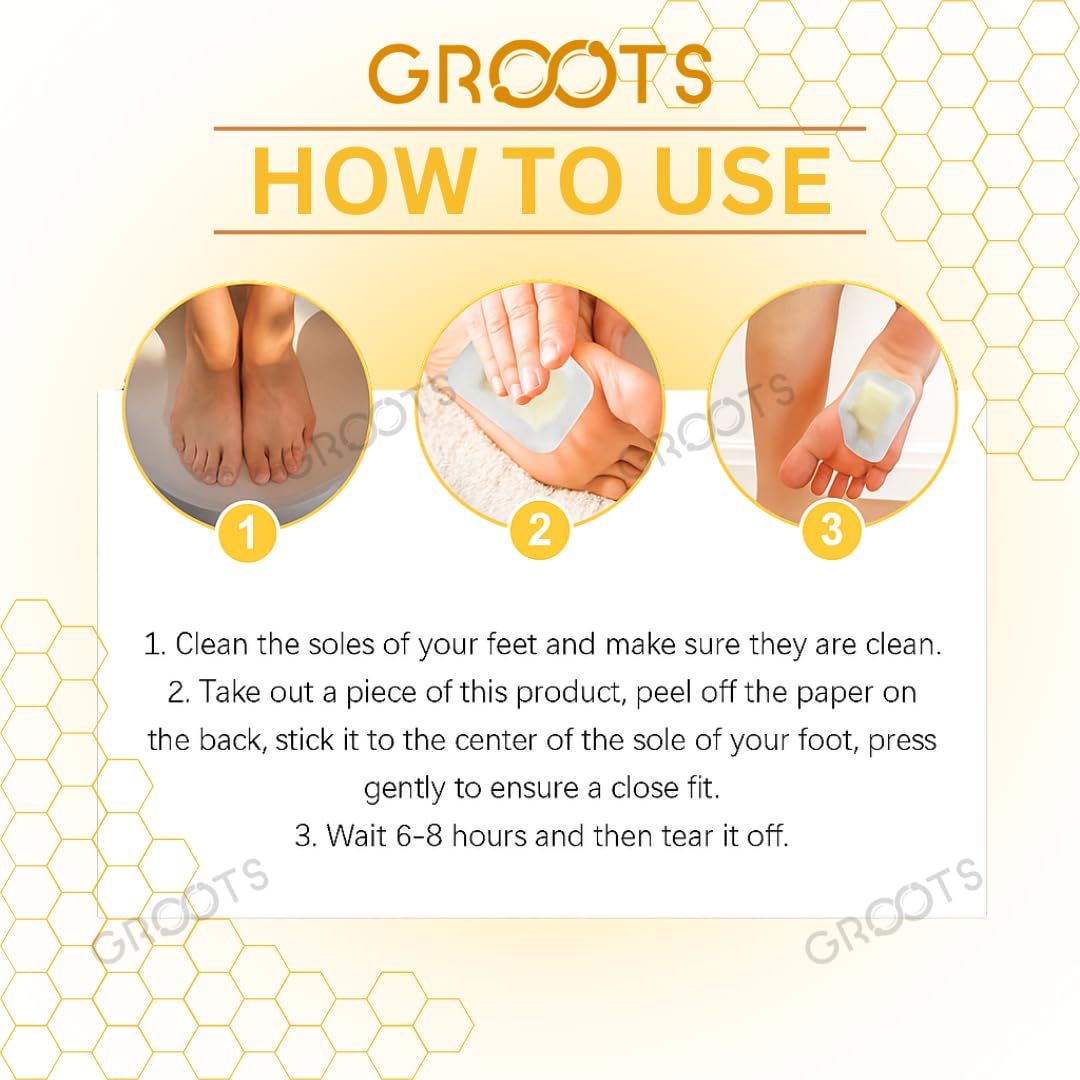 GROOTS

HOW TO USE

GROOTS GROOTS

1 2 3

1. Clean the soles of your feet and make sure they are clean.
2. Take out a piece of this product, peel off the paper on the back, stick it to the center of the sole of your foot, press gently to ensure a close fit.
3. Wait 6-8 hours and then tear it off.

GROOTS GROOTS